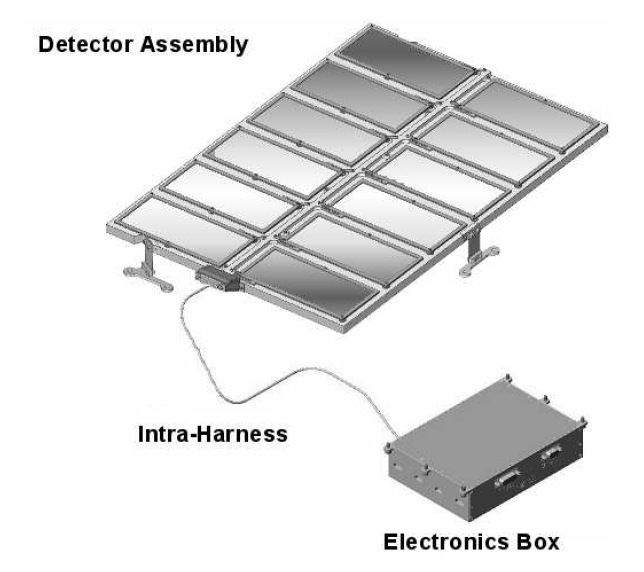 Detector Assembly

Intra-Harness

Electronics Box